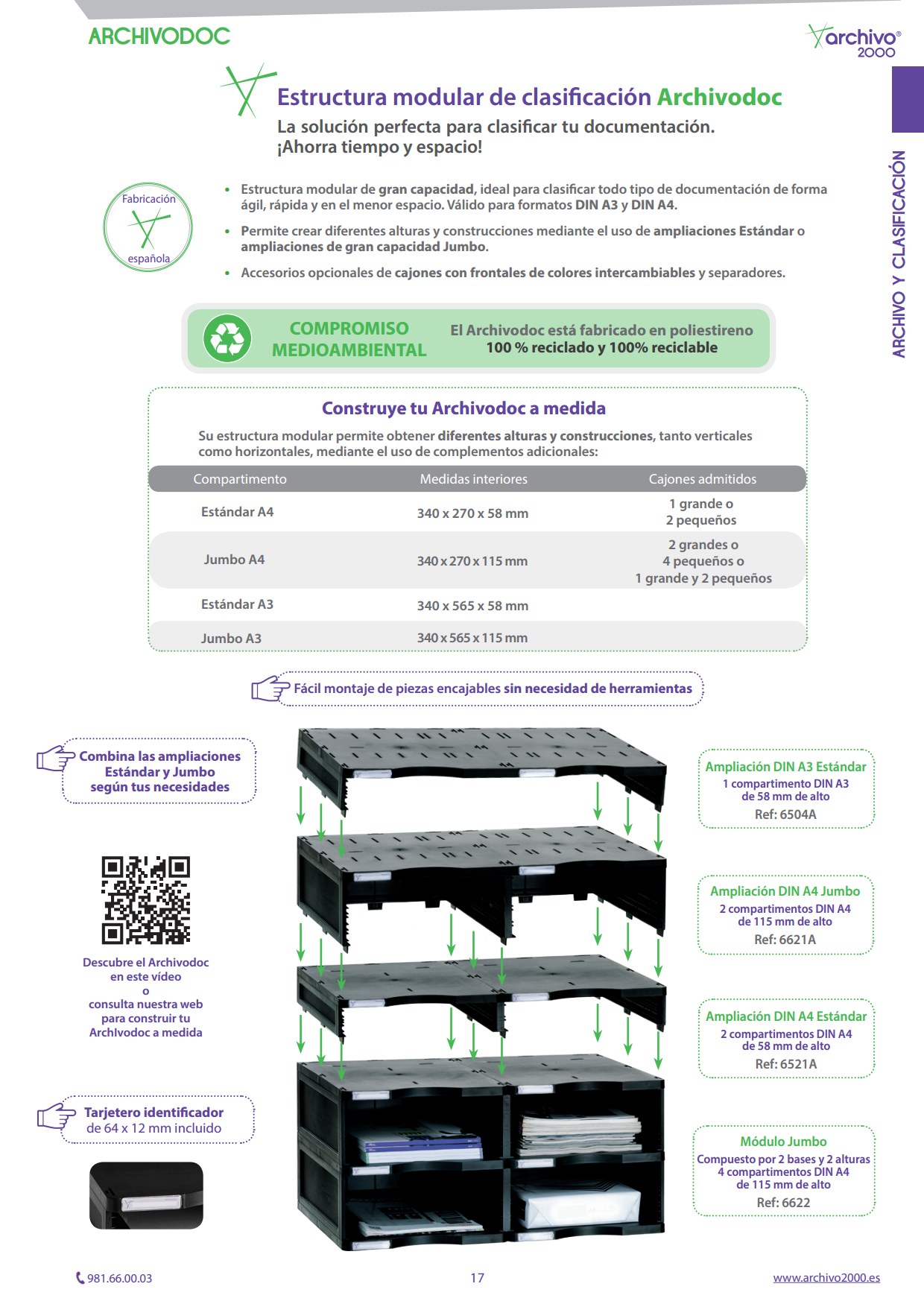 ARCHIVODOC

archivo® 2000

ARCHIVO Y CLASIFICACIÓN

Estructura modular de clasificación Archivodoc

La solución perfecta para clasificar tu documentación. ¡Ahorra tiempo y espacio!

Fabricación española

• Estructura modular de gran capacidad, ideal para clasificar todo tipo de documentación de forma ágil, rápida y en el menor espacio. Válido para formatos DIN A3 y DIN A4.

• Permite crear diferentes alturas y construcciones mediante el uso de ampliaciones Estándar o ampliaciones de gran capacidad Jumbo.

• Accesorios opcionales de cajones con frontales de colores intercambiables y separadores.

COMPROMISO MEDIOAMBIENTAL

El Archivodoc está fabricado en poliestireno 100 % reciclado y 100% reciclable

Construye tu Archivodoc a medida

Su estructura modular permite obtener diferentes alturas y construcciones, tanto verticales como horizontales, mediante el uso de complementos adicionales:

| Compartimento | Medidas interiores | Cajones admitidos |
|---|---|---|
| Estándar A4 | 340 x 270 x 58 mm | 1 grande o 2 pequeños |
| Jumbo A4 | 340 x 270 x 115 mm | 2 grandes o 4 pequeños o 1 grande y 2 pequeños |
| Estándar A3 | 340 x 565 x 58 mm | |
| Jumbo A3 | 340 x 565 x 115 mm | |

Fácil montaje de piezas encajables sin necesidad de herramientas

Combina las ampliaciones Estándar y Jumbo según tus necesidades

Descubre el Archivodoc en este vídeo o consulta nuestra web para construir tu Archivodoc a medida

Tarjetero identificador de 64 x 12 mm incluido

Ampliación DIN A3 Estándar
1 compartimento DIN A3 de 58 mm de alto
Ref: 6504A

Ampliación DIN A4 Jumbo
2 compartimentos DIN A4 de 115 mm de alto
Ref: 6621A

Ampliación DIN A4 Estándar
2 compartimentos DIN A4 de 58 mm de alto
Ref: 6521A

Módulo Jumbo
Compuesto por 2 bases y 2 alturas
4 compartimentos DIN A4 de 115 mm de alto
Ref: 6622

981.66.00.03

17

www.archivo2000.es