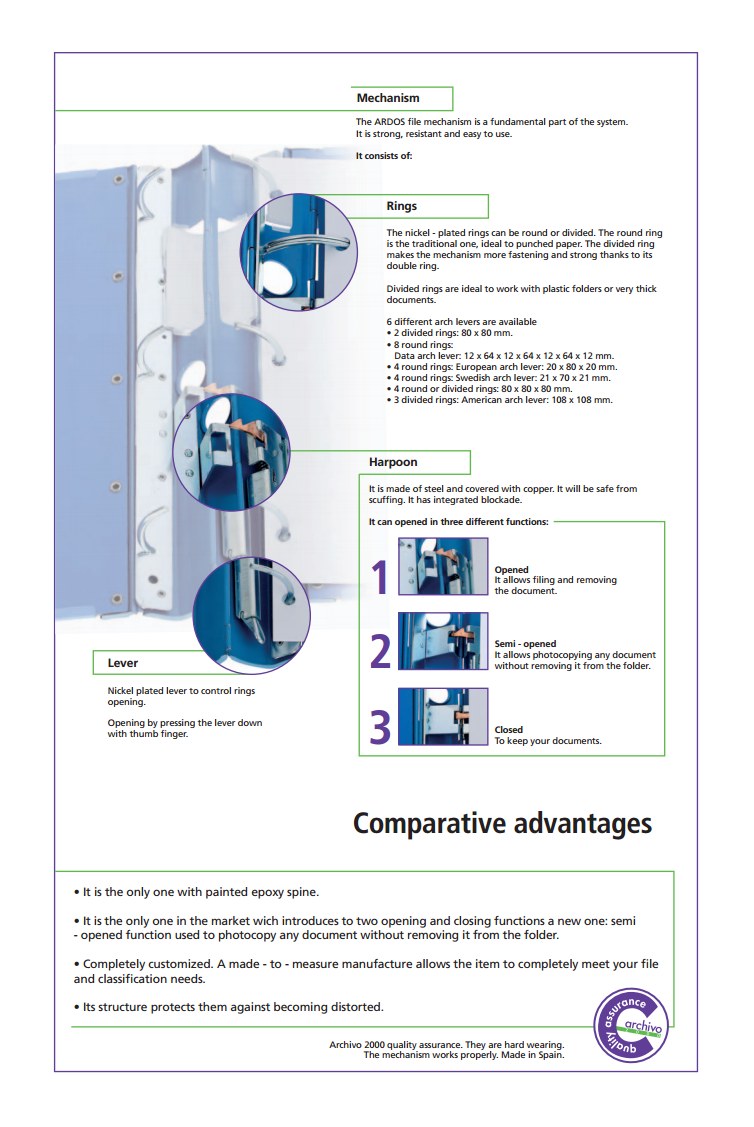 Mechanism

The ARDOS file mechanism is a fundamental part of the system. It is strong, resistant and easy to use.

It consists of:

Rings

The nickel - plated rings can be round or divided. The round ring is the traditional one, ideal to punched paper. The divided ring makes the mechanism more fastening and strong thanks to its double ring.

Divided rings are ideal to work with plastic folders or very thick documents.

6 different arch levers are available
• 2 divided rings: 80 x 80 mm.
• 8 round rings:
Data arch lever: 12 x 64 x 12 x 64 x 12 x 64 x 12 mm.
• 4 round rings: European arch lever: 20 x 80 x 20 mm.
• 4 round rings: Swedish arch lever: 21 x 70 x 21 mm.
• 4 round or divided rings: 80 x 80 x 80 mm.
• 3 divided rings: American arch lever: 108 x 108 mm.

Harpoon

It is made of steel and covered with copper. It will be safe from scuffing. It has integrated blockade.

It can opened in three different functions:

1
Opened
It allows filing and removing the document.

2
Semi - opened
It allows photocopying any document without removing it from the folder.

3
Closed
To keep your documents.

Lever

Nickel plated lever to control rings opening.

Opening by pressing the lever down with thumb finger.

Comparative advantages

• It is the only one with painted epoxy spine.

• It is the only one in the market wich introduces to two opening and closing functions a new one: semi - opened function used to photocopy any document without removing it from the folder.

• Completely customized. A made - to - measure manufacture allows the item to completely meet your file and classification needs.

• Its structure protects them against becoming distorted.

Archivo 2000 quality assurance. They are hard wearing. The mechanism works properly. Made in Spain.

quality assurance archivo